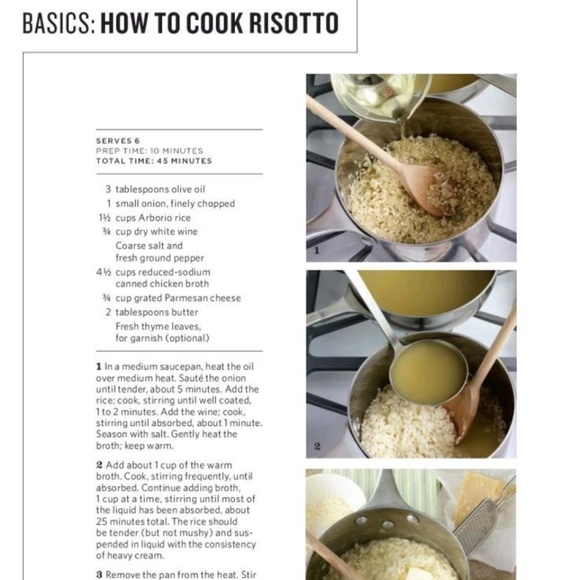 BASICS: HOW TO COOK RISOTTO

SERVES 6
PREP TIME: 10 MINUTES
TOTAL TIME: 45 MINUTES

3 tablespoons olive oil
1 small onion, finely chopped
1½ cups Arborio rice
¾ cup dry white wine
Coarse salt and fresh ground pepper
4½ cups reduced-sodium canned chicken broth
¾ cup grated Parmesan cheese
2 tablespoons butter
Fresh thyme leaves, for garnish (optional)

1 In a medium saucepan, heat the oil over medium heat. Sauté the onion until tender, about 5 minutes. Add the rice; cook, stirring until well coated, 1 to 2 minutes. Add the wine; cook, stirring until absorbed, about 1 minute. Season with salt. Gently heat the broth; keep warm.

2 Add about 1 cup of the warm broth. Cook, stirring frequently, until absorbed. Continue adding broth, 1 cup at a time, stirring until most of the liquid has been absorbed, about 25 minutes total. The rice should be tender (but not mushy) and suspended in liquid with the consistency of heavy cream.

3 Remove the pan from the heat. Stir

1

2